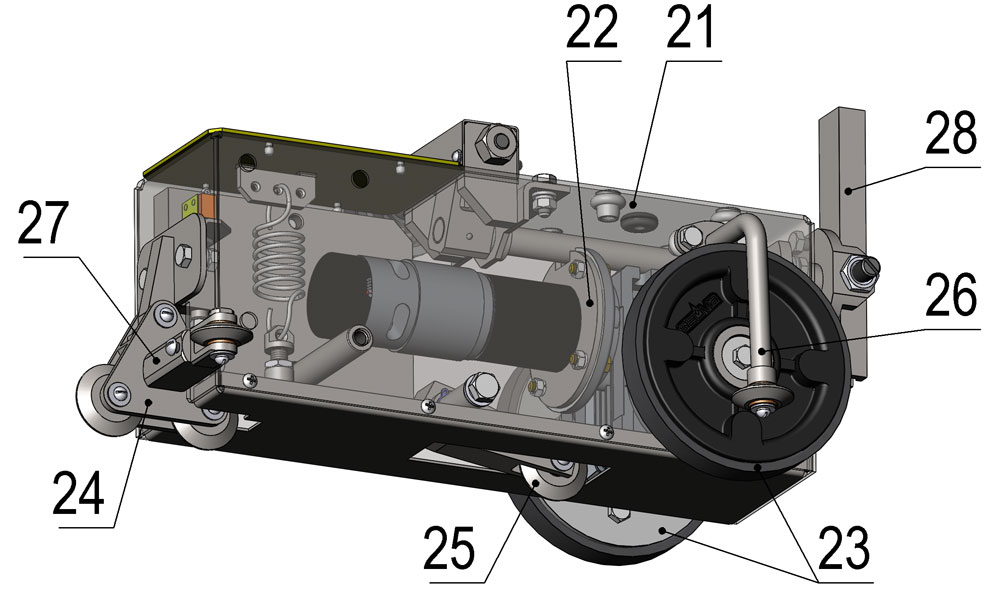 22
21
28
27
26
24
25
23